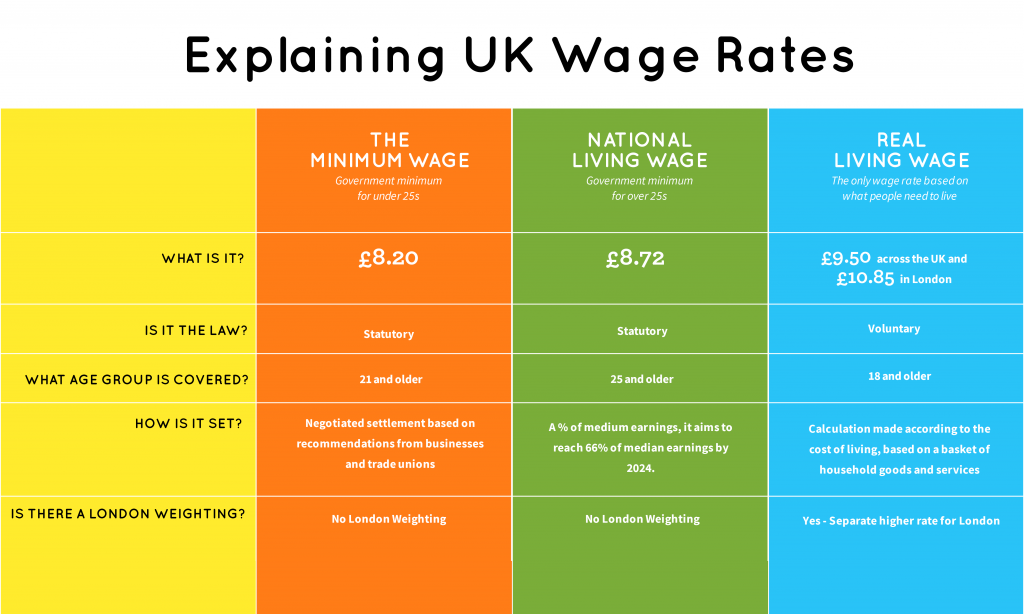 Explaining UK Wage Rates

| | THE MINIMUM WAGE Government minimum for under 25s | NATIONAL LIVING WAGE Government minimum for over 25s | REAL LIVING WAGE The only wage rate based on what people need to live |
|---|---|---|---|
| WHAT IS IT? | £8.20 | £8.72 | £9.50 across the UK and £10.85 in London |
| IS IT THE LAW? | Statutory | Statutory | Voluntary |
| WHAT AGE GROUP IS COVERED? | 21 and older | 25 and older | 18 and older |
| HOW IS IT SET? | Negotiated settlement based on recommendations from businesses and trade unions | A % of medium earnings, it aims to reach 66% of median earnings by 2024. | Calculation made according to the cost of living, based on a basket of household goods and services |
| IS THERE A LONDON WEIGHTING? | No London Weighting | No London Weighting | Yes - Separate higher rate for London |